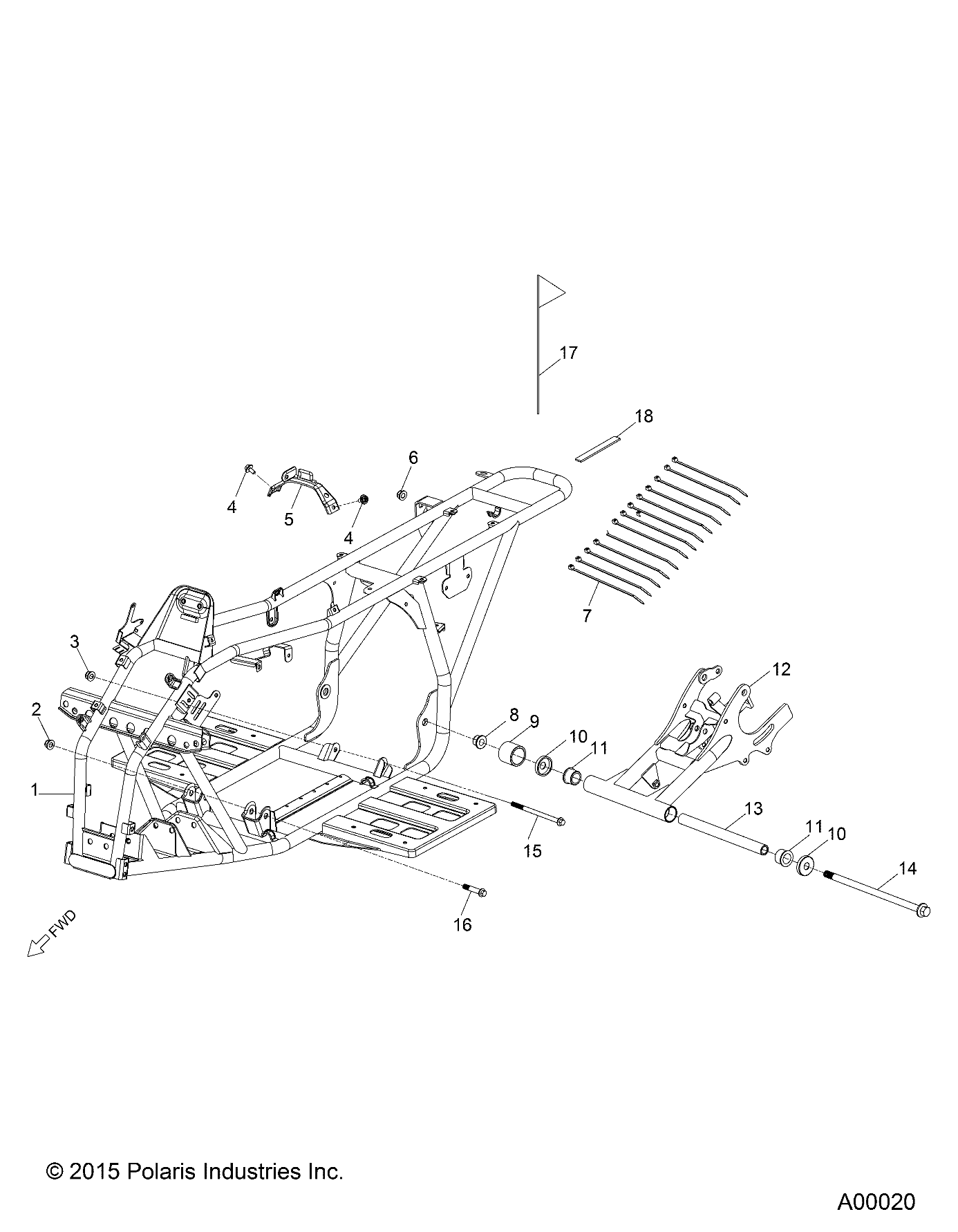 17
18
6
4
5
4
7
3
12
2
8
9
10
11
1
13
11
10
15
14
16
FWD

© 2015 Polaris Industries Inc.

A00020